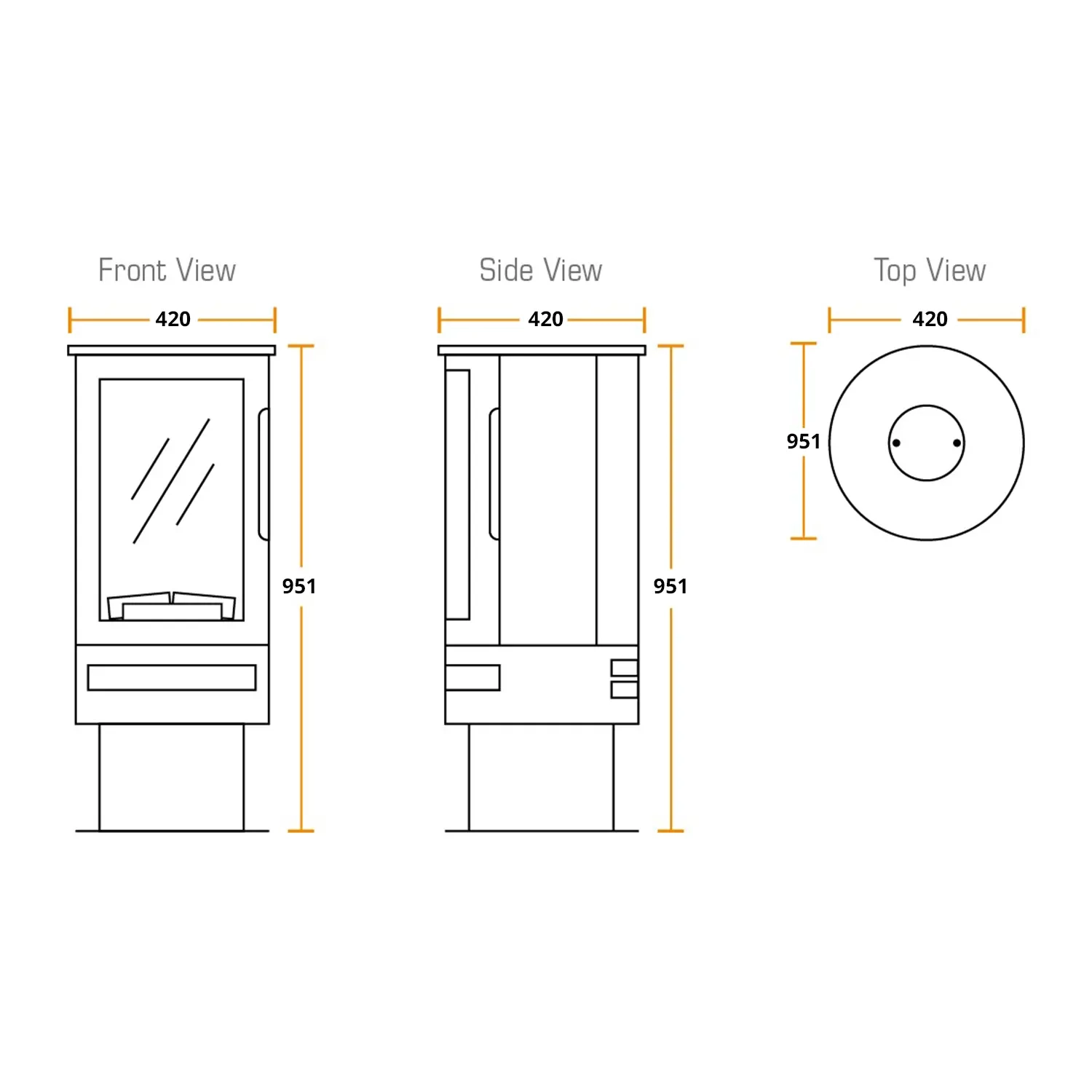 Front View

420

951

Side View

420

951

Top View

420

951